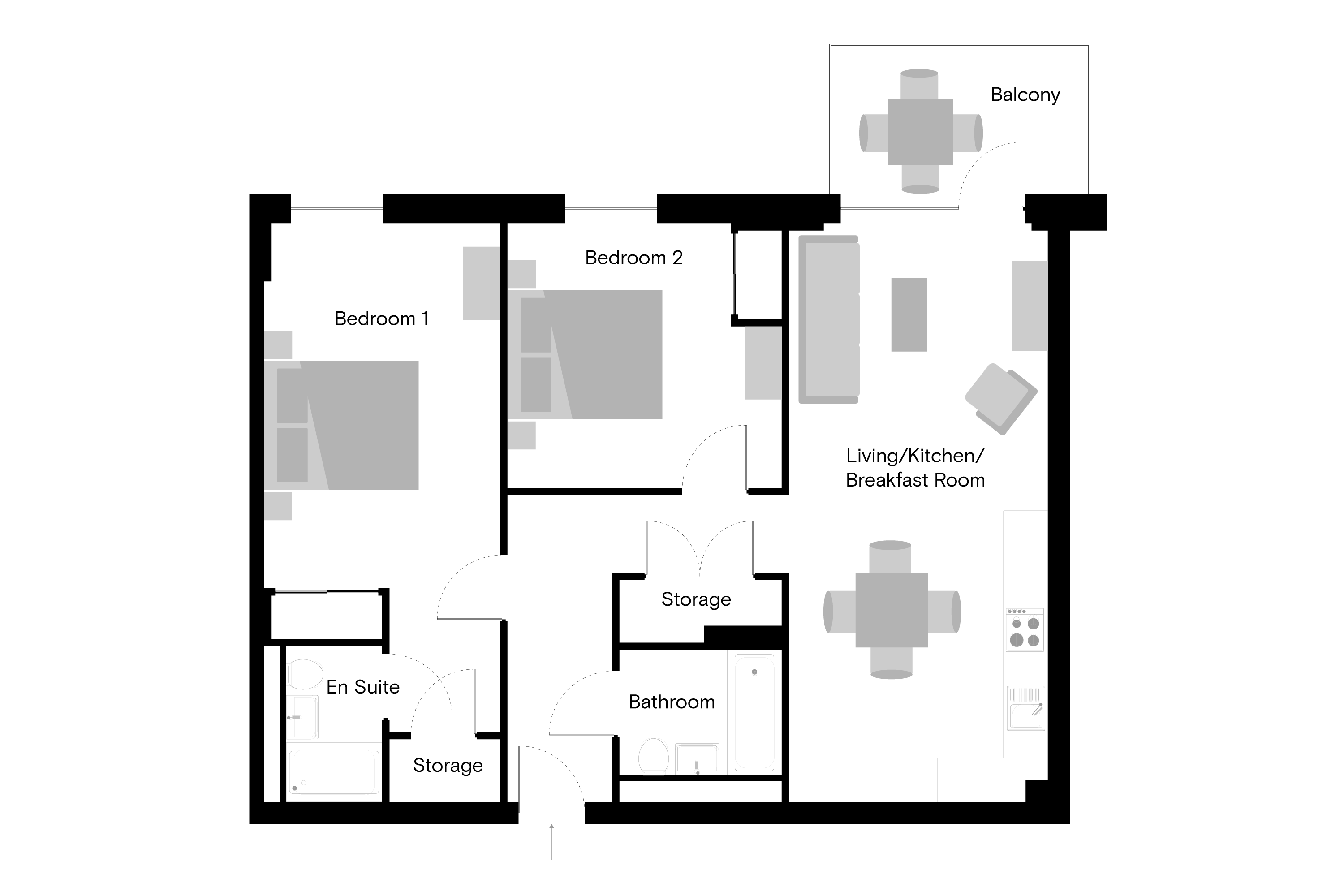 Balcony

Bedroom 2

Bedroom 1

Living/Kitchen/
Breakfast Room

Storage

En Suite

Bathroom

Storage