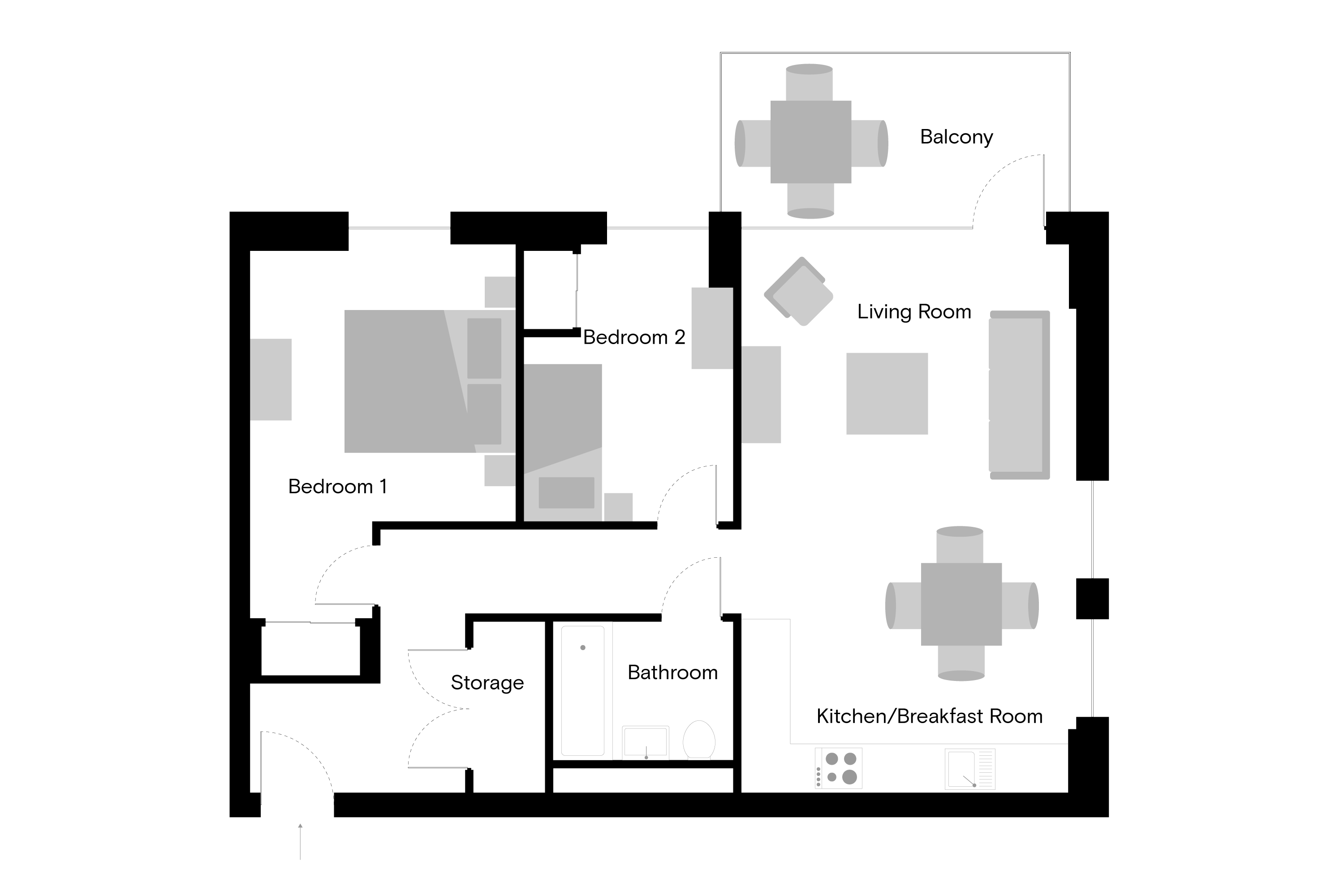 Balcony

Living Room

Bedroom 2

Bedroom 1

Storage

Bathroom

Kitchen/Breakfast Room