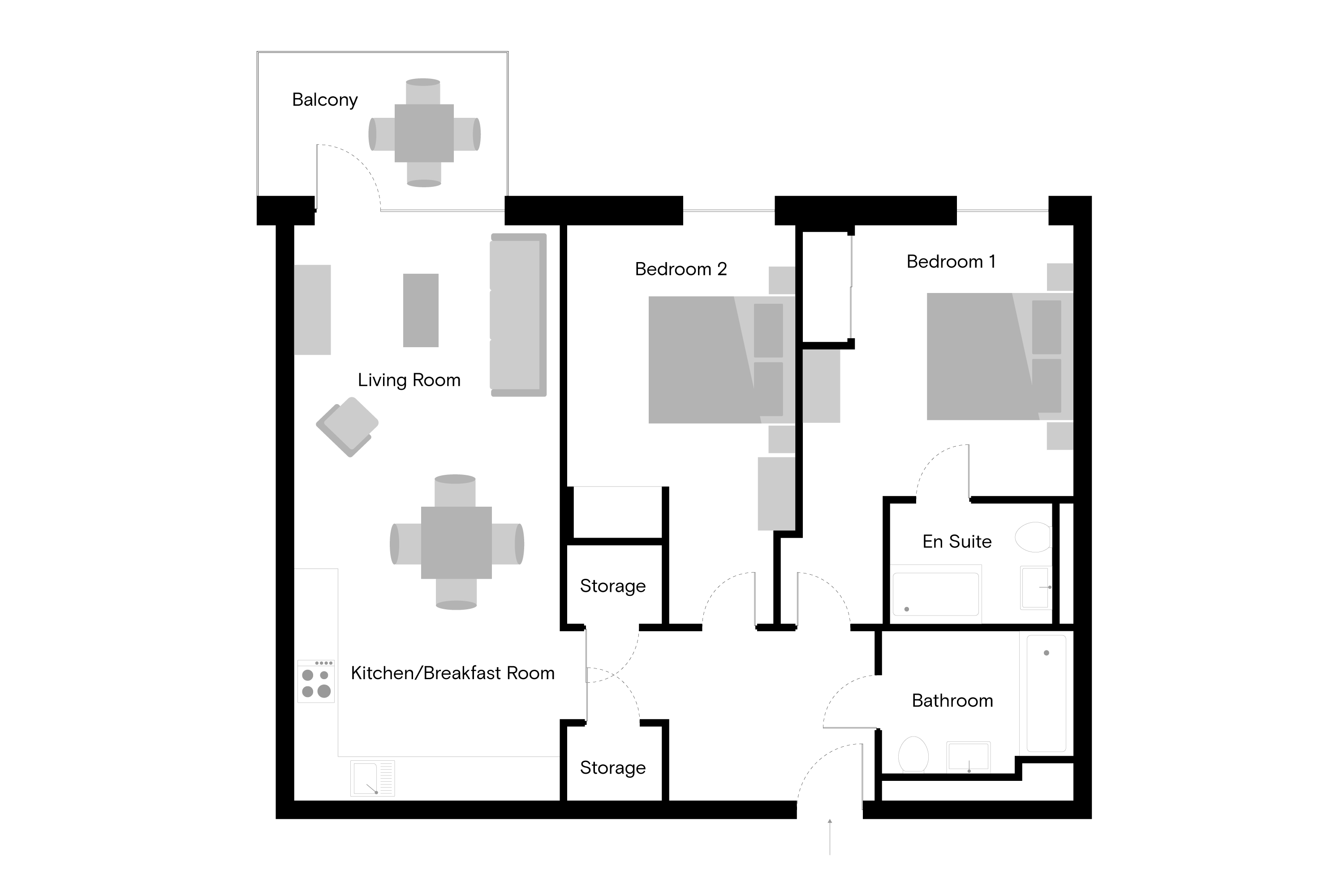 Balcony

Bedroom 2

Bedroom 1

Living Room

En Suite

Storage

Kitchen/Breakfast Room

Bathroom

Storage