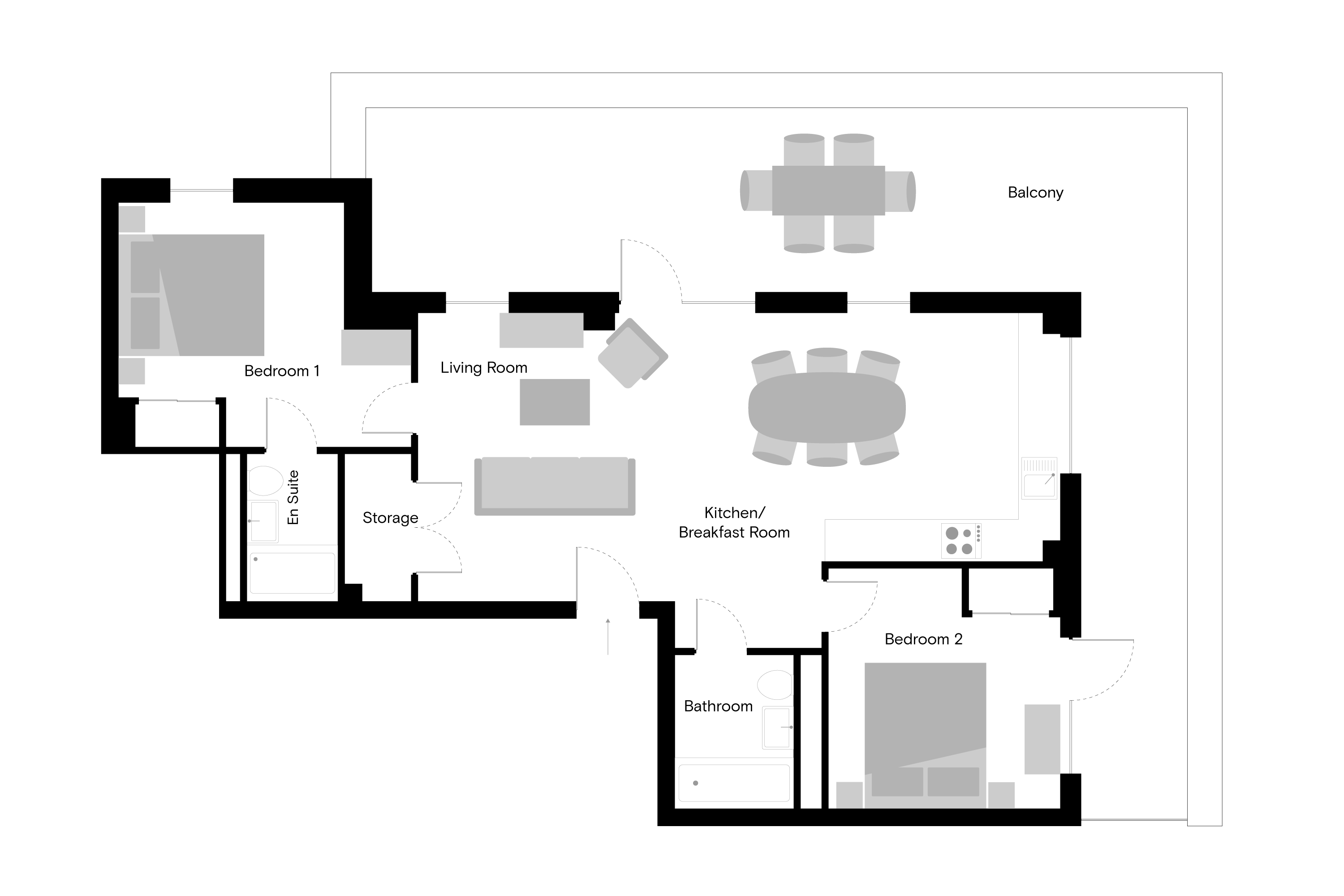 Balcony

Bedroom 1

Living Room

En Suite

Storage

Kitchen/
Breakfast Room

Bedroom 2

Bathroom