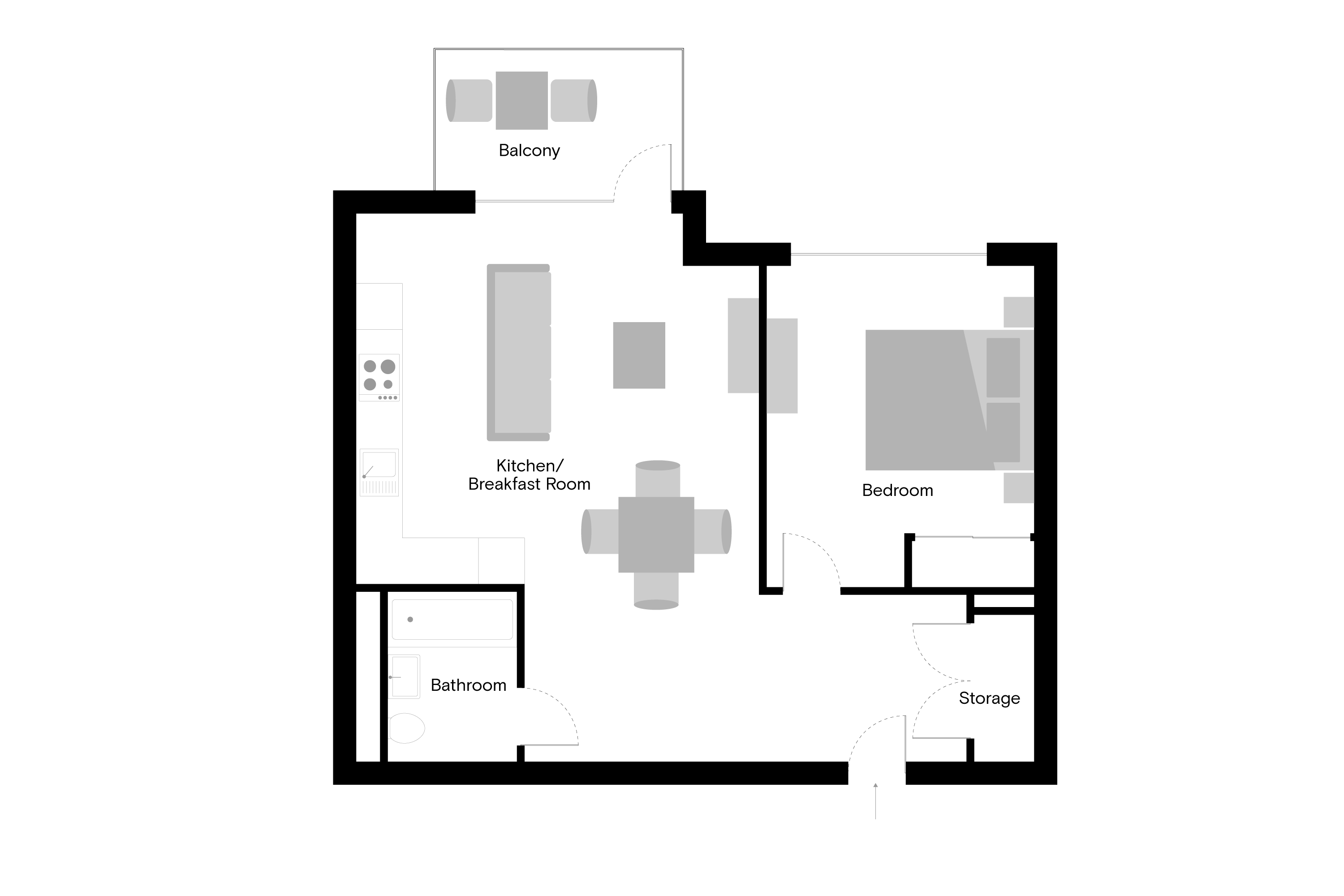 Balcony

Kitchen/
Breakfast Room

Bedroom

Bathroom

Storage