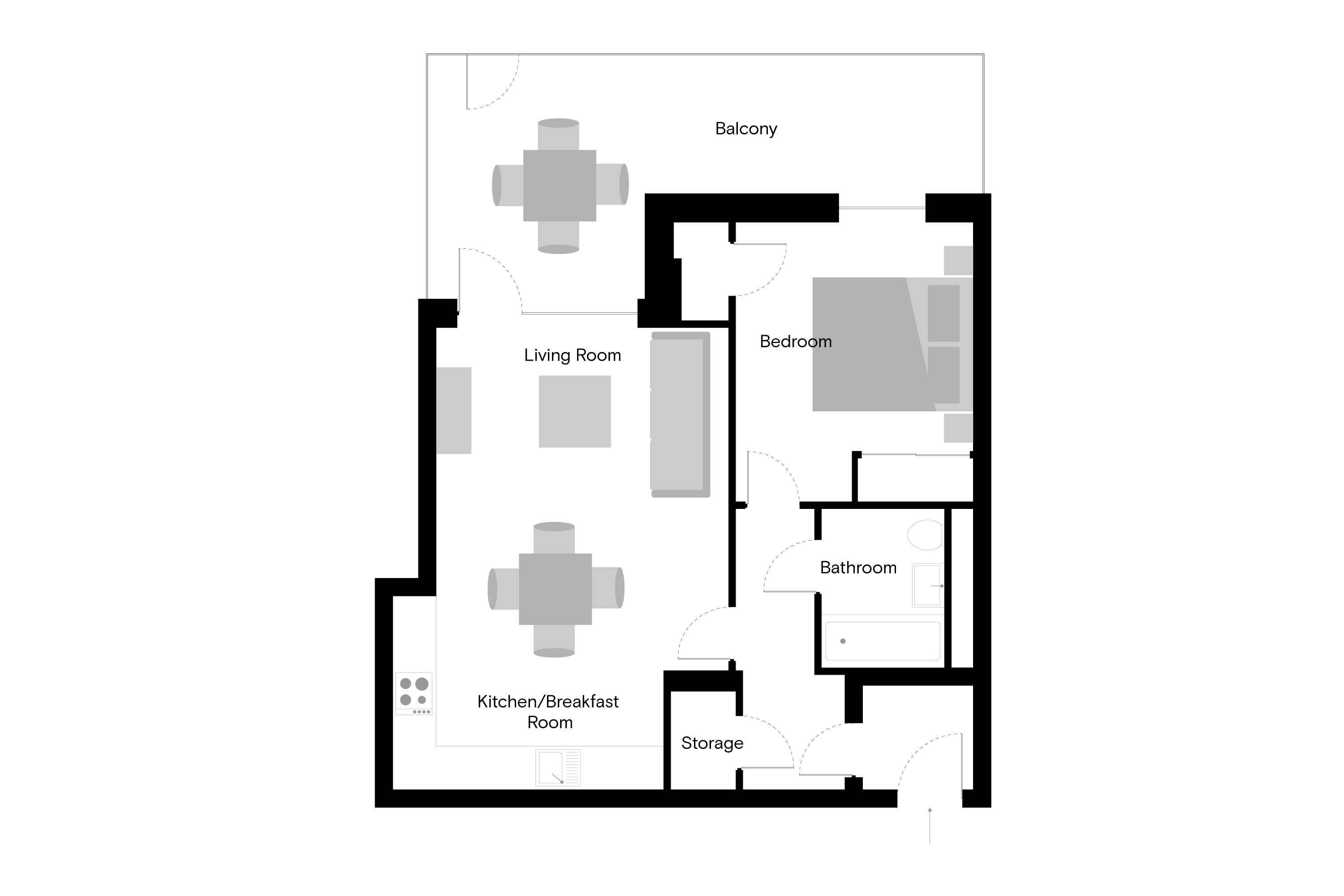 Balcony

Living Room

Bedroom

Bathroom

Kitchen/Breakfast Room

Storage