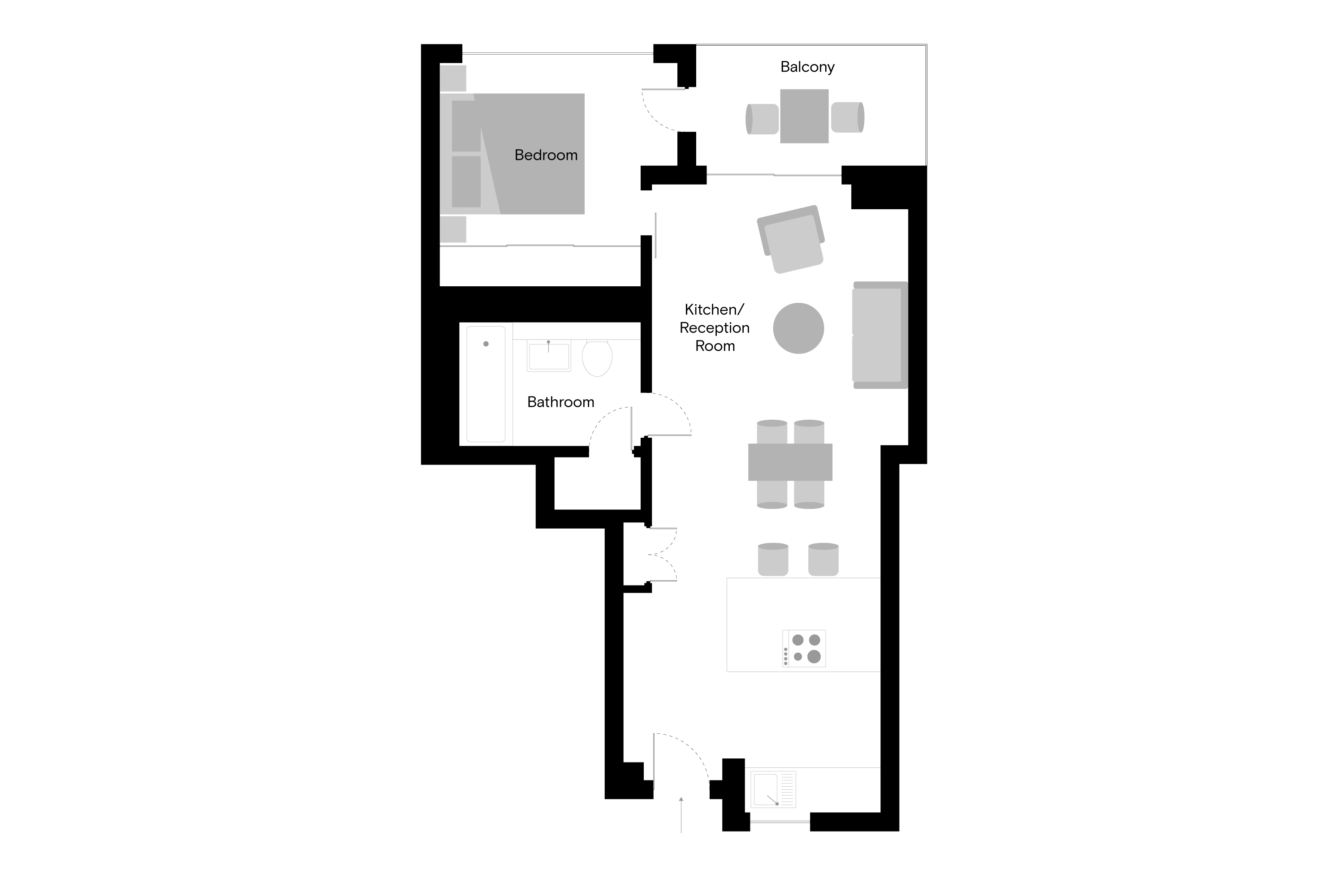 Balcony

Bedroom

Kitchen/
Reception
Room

Bathroom