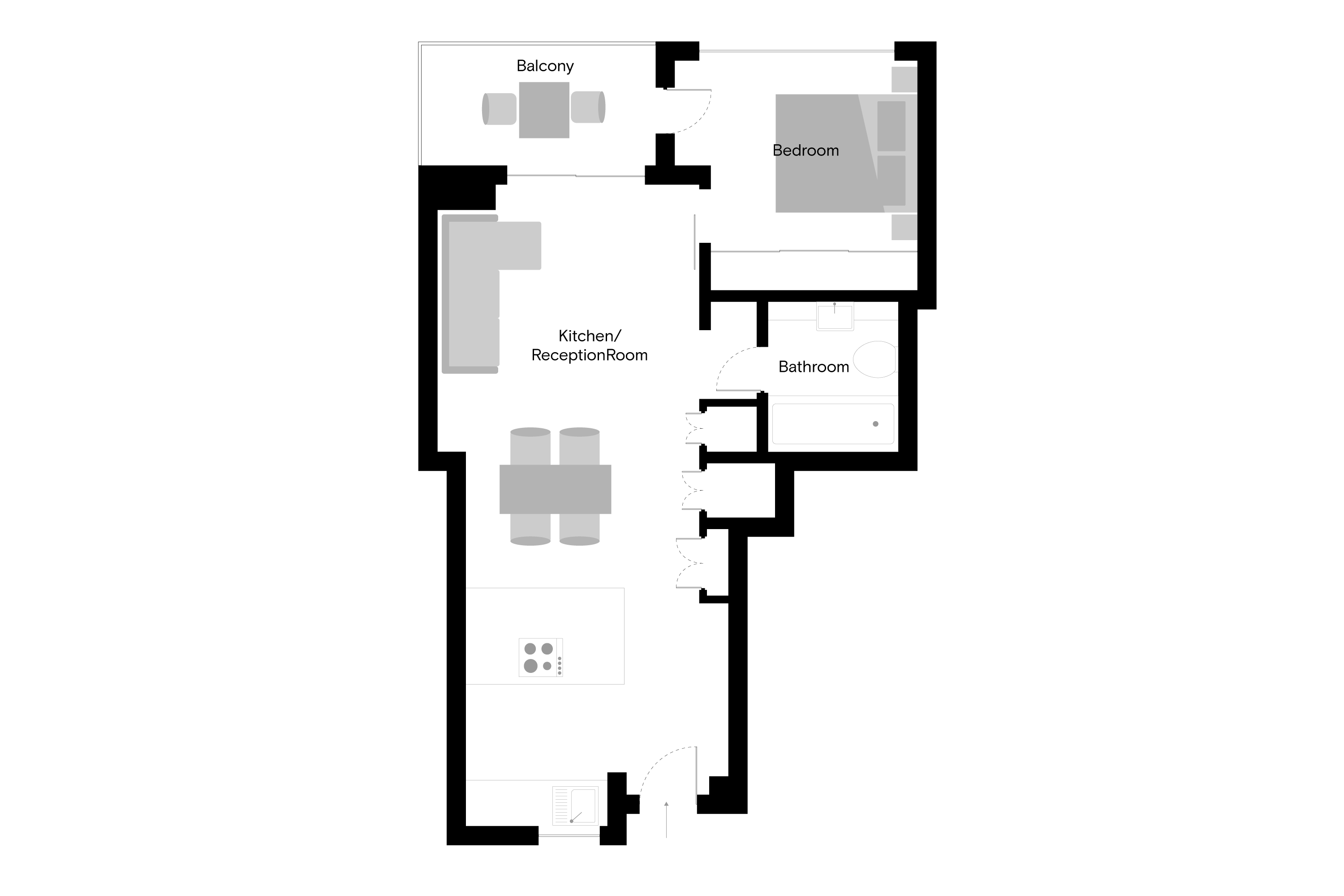 Balcony

Bedroom

Kitchen/
ReceptionRoom

Bathroom