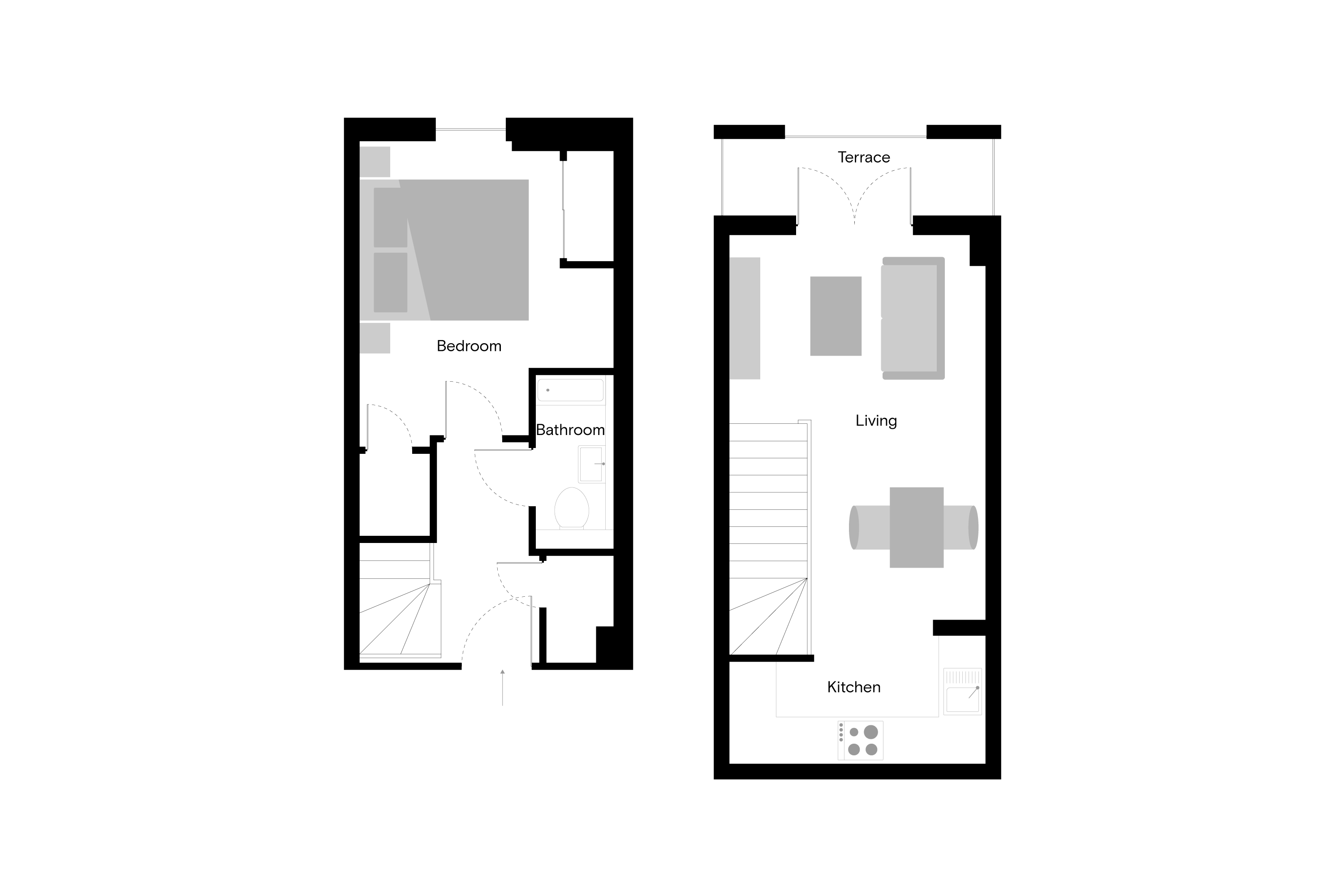 Bedroom

Bathroom

Terrace

Living

Kitchen